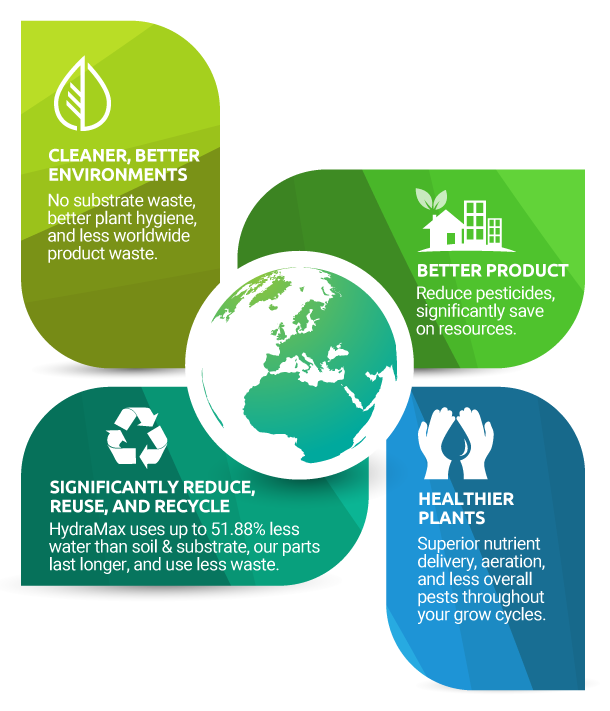 CLEANER, BETTER ENVIRONMENTS
No substrate waste, better plant hygiene, and less worldwide product waste.

BETTER PRODUCT
Reduce pesticides, significantly save on resources.

SIGNIFICANTLY REDUCE, REUSE, AND RECYCLE
HydraMax uses up to 51.88% less water than soil & substrate, our parts last longer, and use less waste.

HEALTHIER PLANTS
Superior nutrient delivery, aeration, and less overall pests throughout your grow cycles.